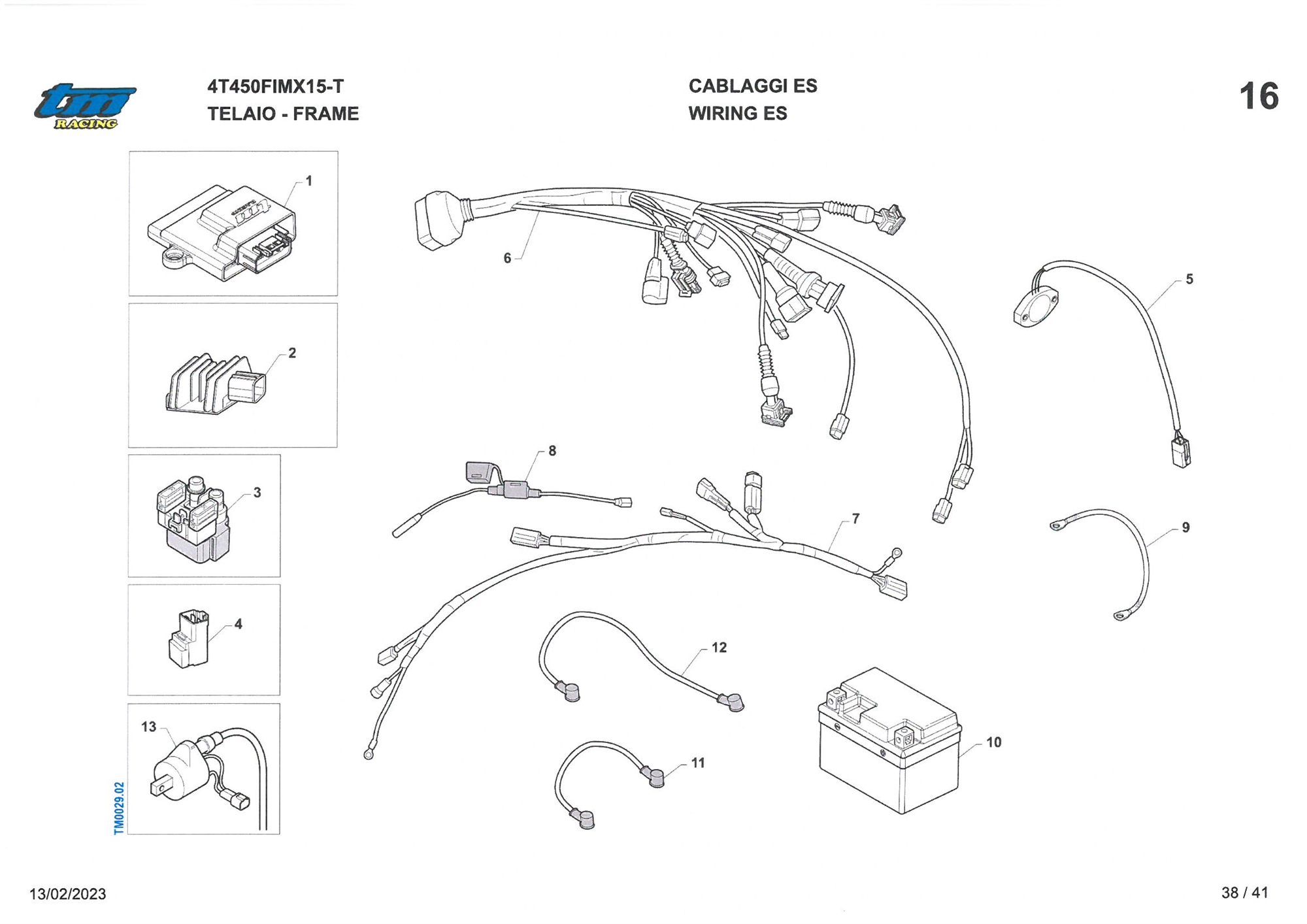 tm RACING

4T450FIMX15-T
TELAIO - FRAME

CABLAGGI ES
WIRING ES

16

1
2
3
4
13
TM0029.02
6
5
8
7
9
12
11
10

13/02/2023

38 / 41